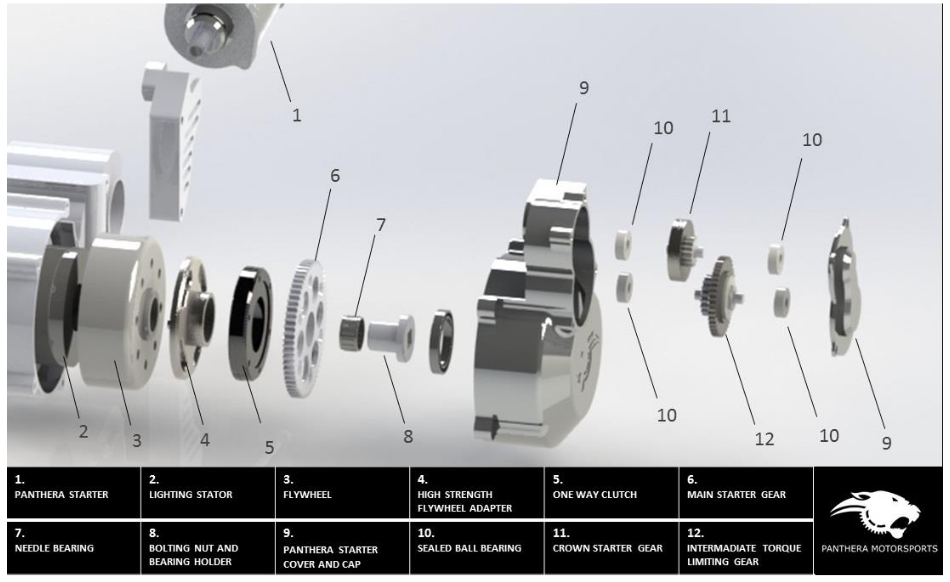 1
9
10
11
10
6
7
2
3
4
5
8
10
12
10
9

| 1. PANTHERA STARTER | 2. LIGHTING STATOR | 3. FLYWHEEL | 4. HIGH STRENGTH FLYWHEEL ADAPTER | 5. ONE WAY CLUTCH | 6. MAIN STARTER GEAR |
|---|---|---|---|---|---|
| 7. NEEDLE BEARING | 8. BOLTING NUT AND BEARING HOLDER | 9. PANTHERA STARTER COVER AND CAP | 10. SEALED BALL BEARING | 11. CROWN STARTER GEAR | 12. INTERMADIATE TORQUE LIMITING GEAR |

PANTHERA MOTORSPORTS