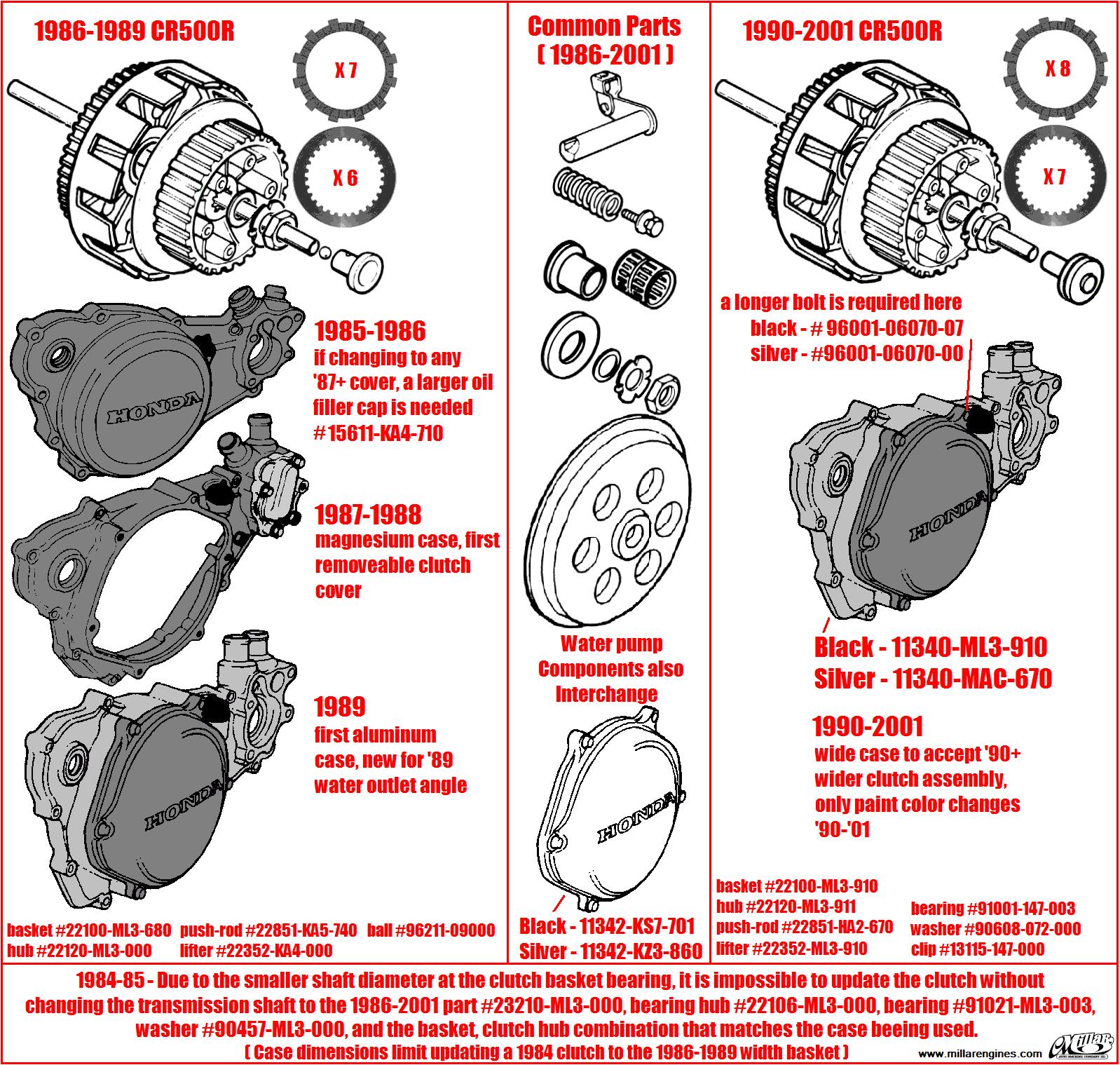 1986-1989 CR500R

X 7

X 6

HONDA

1985-1986
if changing to any '87+ cover, a larger oil filler cap is needed #15611-KA4-710

1987-1988
magnesium case, first removeable clutch cover

HONDA

1989
first aluminum case, new for '89 water outlet angle

basket #22100-ML3-680 push-rod #22851-KA5-740 ball #96211-09000
hub #22120-ML3-000 lifter #22352-KA4-000

Common Parts
( 1986-2001 )

Water pump Components also Interchange

HONDA

Black - 11342-KS7-701
Silver - 11342-KZ3-860

1990-2001 CR500R

X 8

X 7

a longer bolt is required here
black - # 96001-06070-07
silver - #96001-06070-00

HONDA

Black - 11340-ML3-910
Silver - 11340-MAC-670

1990-2001
wide case to accept '90+ wider clutch assembly, only paint color changes '90-'01

basket #22100-ML3-910
hub #22120-ML3-911
push-rod #22851-HA2-670
lifter #22352-ML3-910

bearing #91001-147-003
washer #90608-072-000
clip #13115-147-000

1984-85 - Due to the smaller shaft diameter at the clutch basket bearing, it is impossible to update the clutch without changing the transmission shaft to the 1986-2001 part #23210-ML3-000, bearing hub #22106-ML3-000, bearing #91021-ML3-003, washer #90457-ML3-000, and the basket, clutch hub combination that matches the case beeing used.
( Case dimensions limit updating a 1984 clutch to the 1986-1989 width basket )

www.millarengines.com

Millar