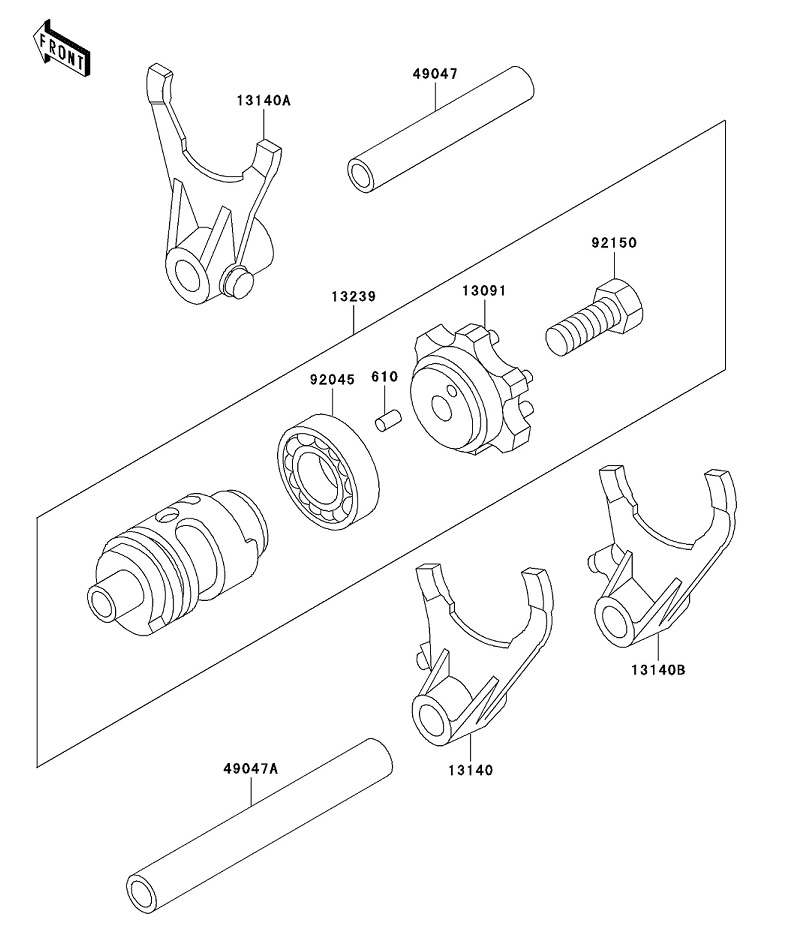 FRONT

13140A

49047

92150

13239

13091

92045

610

13140B

13140

49047A